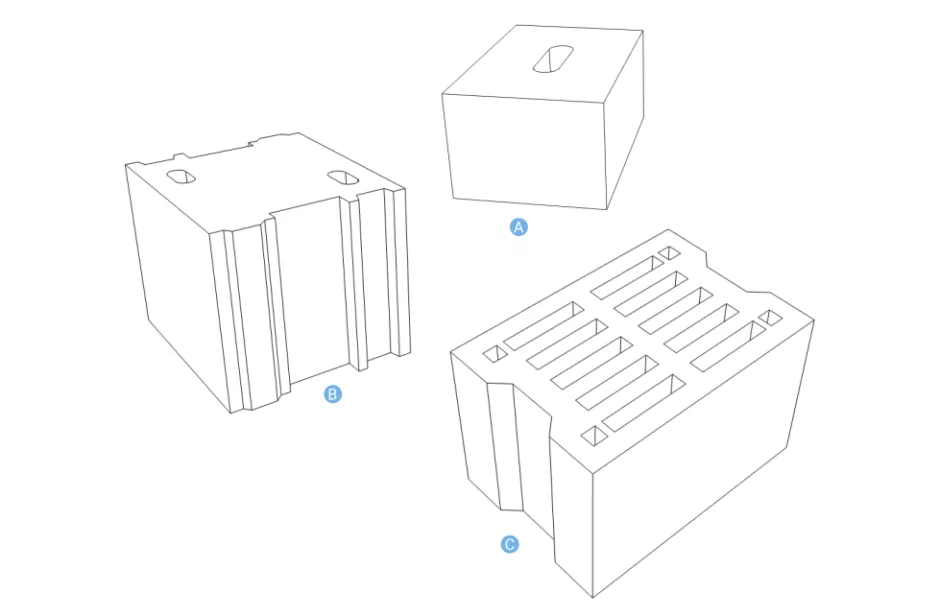 A

B

C